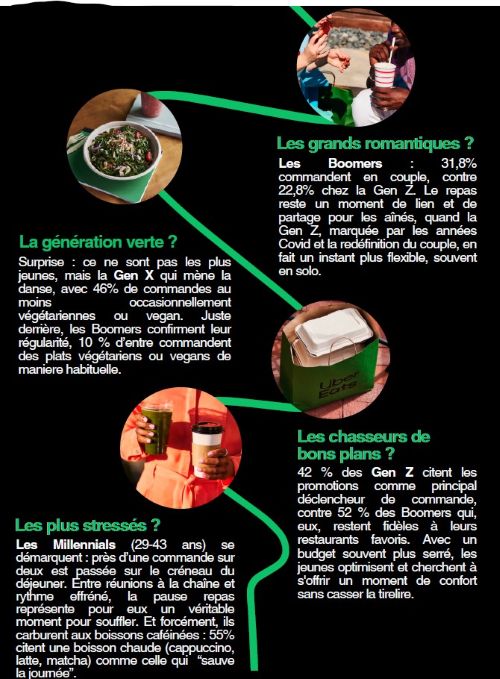 Les grands romantiques ?

Les Boomers : 31,8% commandent en couple, contre 22,8% chez la Gen Z. Le repas reste un moment de lien et de partage pour les aînés, quand la Gen Z, marquée par les années Covid et la redéfinition du couple, en fait un instant plus flexible, souvent en solo.

La génération verte ?

Surprise : ce ne sont pas les plus jeunes, mais la Gen X qui mène la danse, avec 46% de commandes au moins occasionnellement végétariennes ou vegan. Juste derrière, les Boomers confirment leur régularité, 10 % d'entre commandent des plats végétariens ou vegans de maniere habituelle.

Uber Eats

Les chasseurs de bons plans ?

42 % des Gen Z citent les promotions comme principal déclencheur de commande, contre 52 % des Boomers qui, eux, restent fidèles à leurs restaurants favoris. Avec un budget souvent plus serré, les jeunes optimisent et cherchent à s'offrir un moment de confort sans casser la tirelire.

Les plus stressés ?

Les Millennials (29-43 ans) se démarquent : près d'une commande sur deux est passée sur le créneau du déjeuner. Entre réunions à la chaîne et rythme effréné, la pause repas représente pour eux un véritable moment pour souffler. Et forcément, ils carburent aux boissons caféinées : 55% citent une boisson chaude (cappuccino, latte, matcha) comme celle qui "sauve la journée".